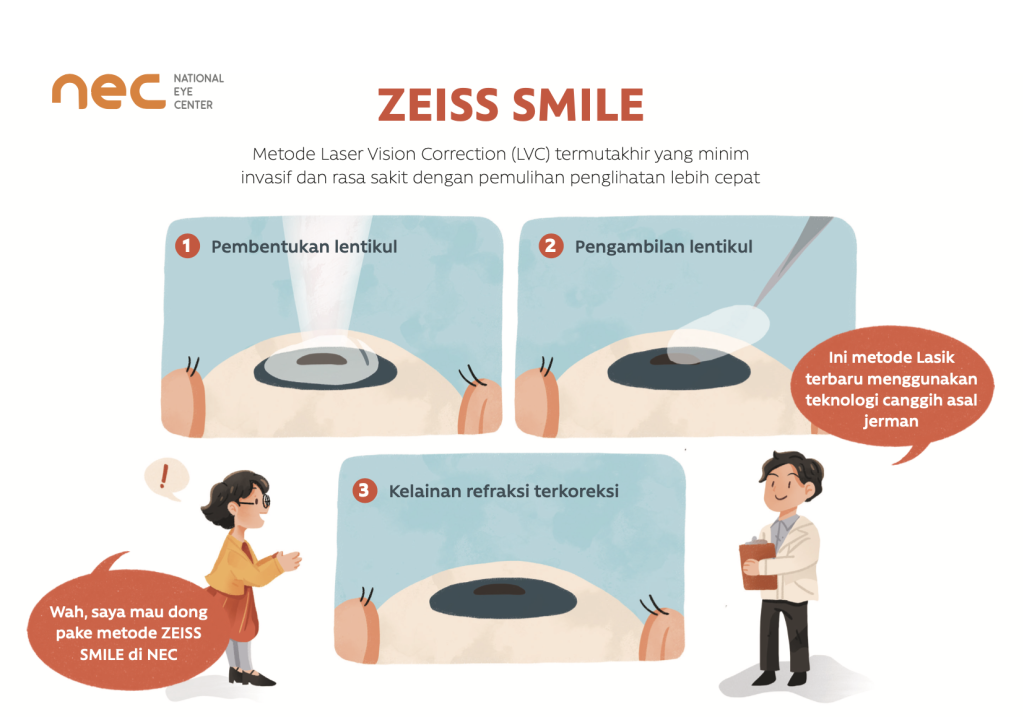 nec NATIONAL EYE CENTER

ZEISS SMILE

Metode Laser Vision Correction (LVC) termutakhir yang minim invasif dan rasa sakit dengan pemulihan penglihatan lebih cepat

1 Pembentukan lentikul

2 Pengambilan lentikul

Ini metode Lasik terbaru menggunakan teknologi canggih asal jerman

!

3 Kelainan refraksi terkoreksi

Wah, saya mau dong pake metode ZEISS SMILE di NEC